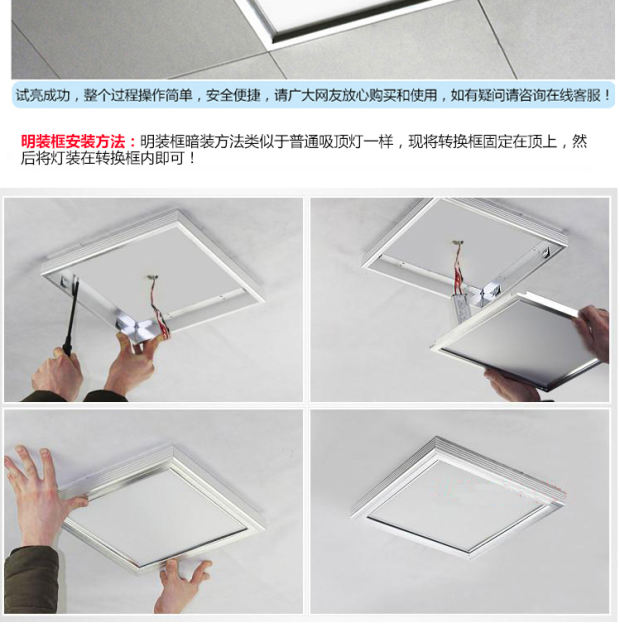 试亮成功，整个过程操作简单，安全便捷，请广大网友放心购买和使用，如有疑问请咨询在线客服！

明装框安装方法：明装框暗装方法类似于普通吸顶灯一样，现将转换框固定在顶上，然后将灯装在转换框内即可！