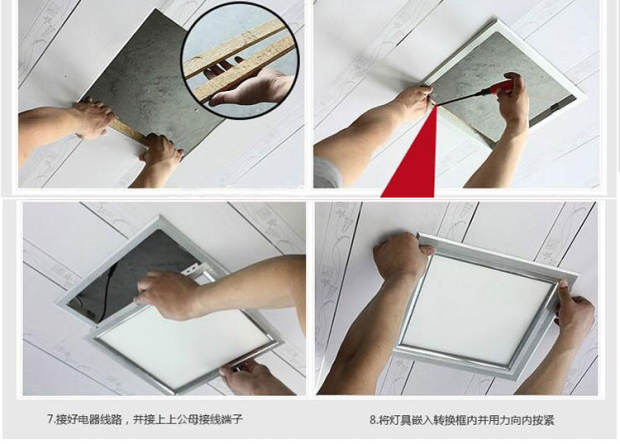 7.接好电器线路，并接上上公母接线端子

8.将灯具嵌入转换框内并用力向内按紧