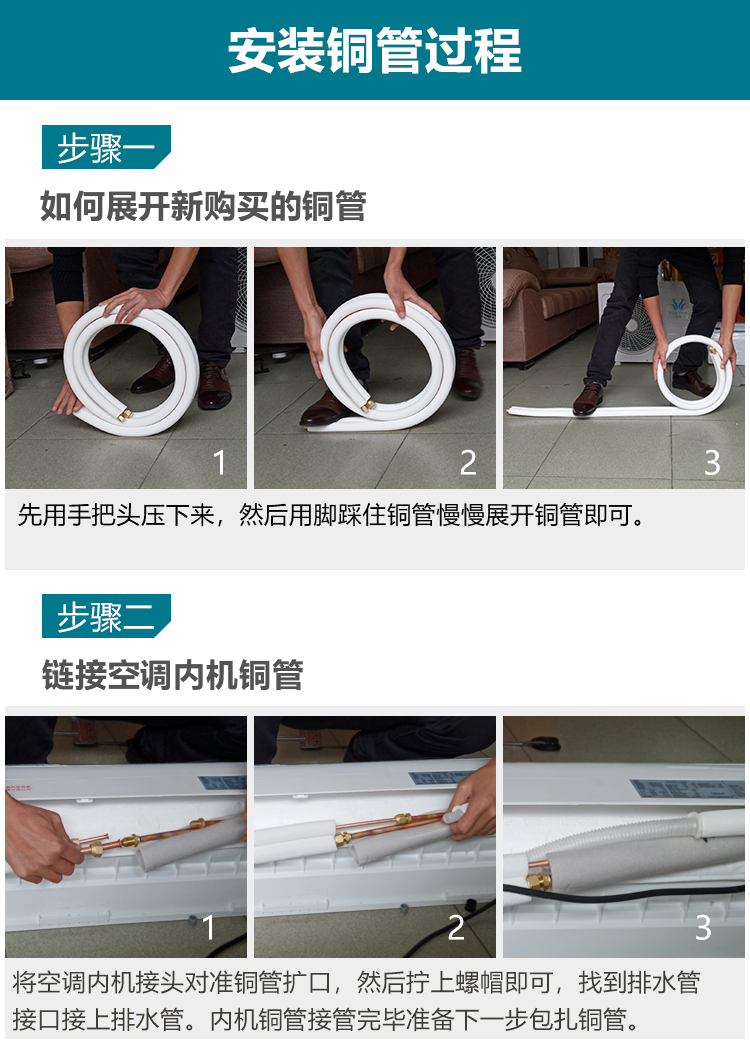 安装铜管过程

步骤一

如何展开新购买的铜管

1

2

3

先用手把头压下来，然后用脚踩住铜管慢慢展开铜管即可。

步骤二

链接空调内机铜管

1

2

3

将空调内机接头对准铜管扩口，然后拧上螺帽即可，找到排水管接口接上排水管。内机铜管接管完毕准备下一步包扎铜管。