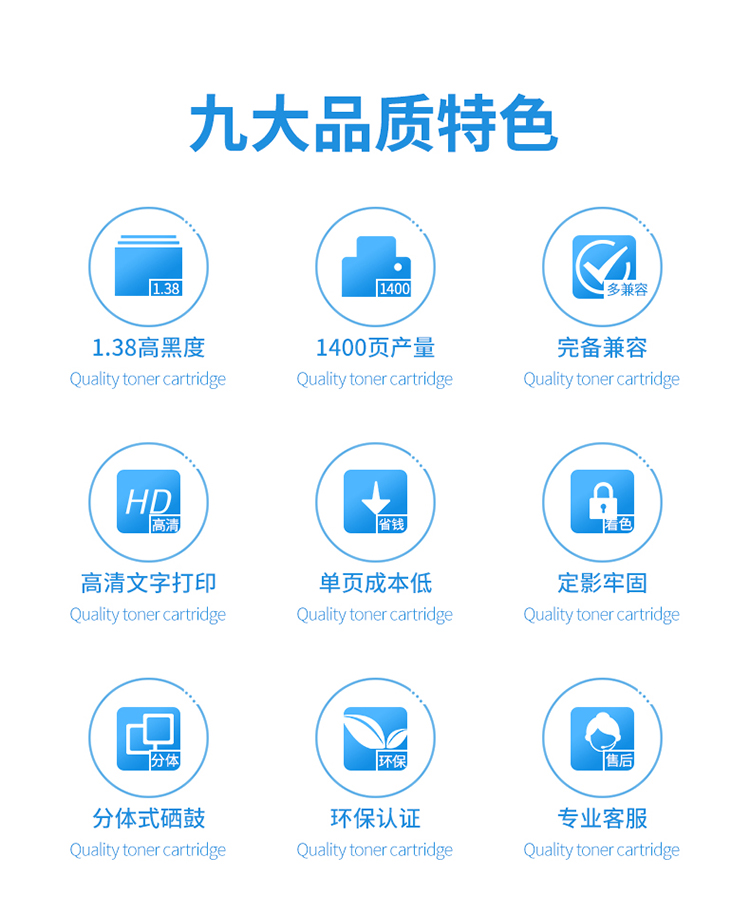 九大品质特色

1.38

1.38高黑度

Quality toner cartridge

1400

1400页产量

Quality toner cartridge

多兼容

完备兼容

Quality toner cartridge

HD

高清

高清文字打印

Quality toner cartridge

省钱

单页成本低

Quality toner cartridge

着色

定影牢固

Quality toner cartridge

分体

分体式硒鼓

Quality toner cartridge

环保

环保认证

Quality toner cartridge

售后

专业客服

Quality toner cartridge