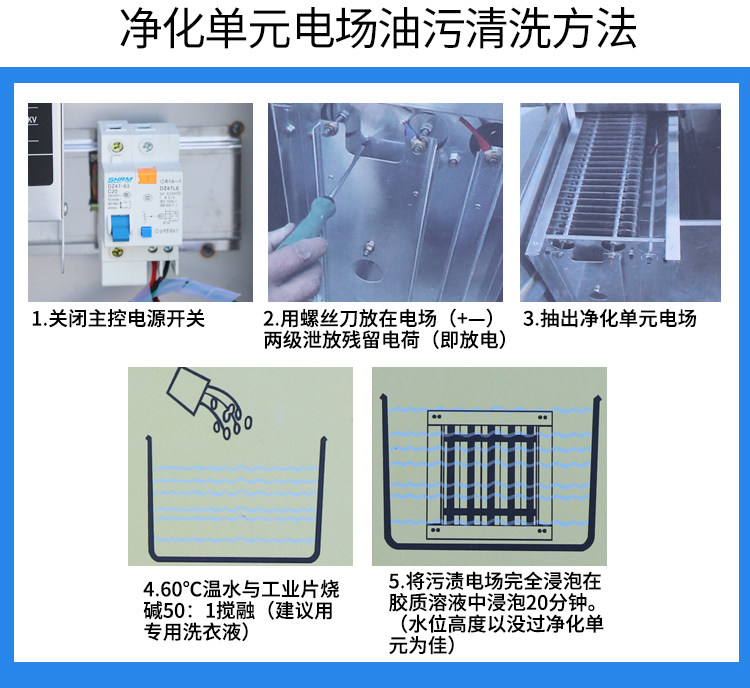 净化单元电场油污清洗方法

KV

SHRM DZ47-63 C20

DZ47LE

1.关闭主控电源开关

2.用螺丝刀放在电场（+—）两级泄放残留电荷（即放电）

3.抽出净化单元电场

4.60°C温水与工业片烧碱50：1搅融（建议用专用洗衣液）

5.将污渍电场完全浸泡在胶质溶液中浸泡20分钟。（水位高度以没过净化单元为佳）