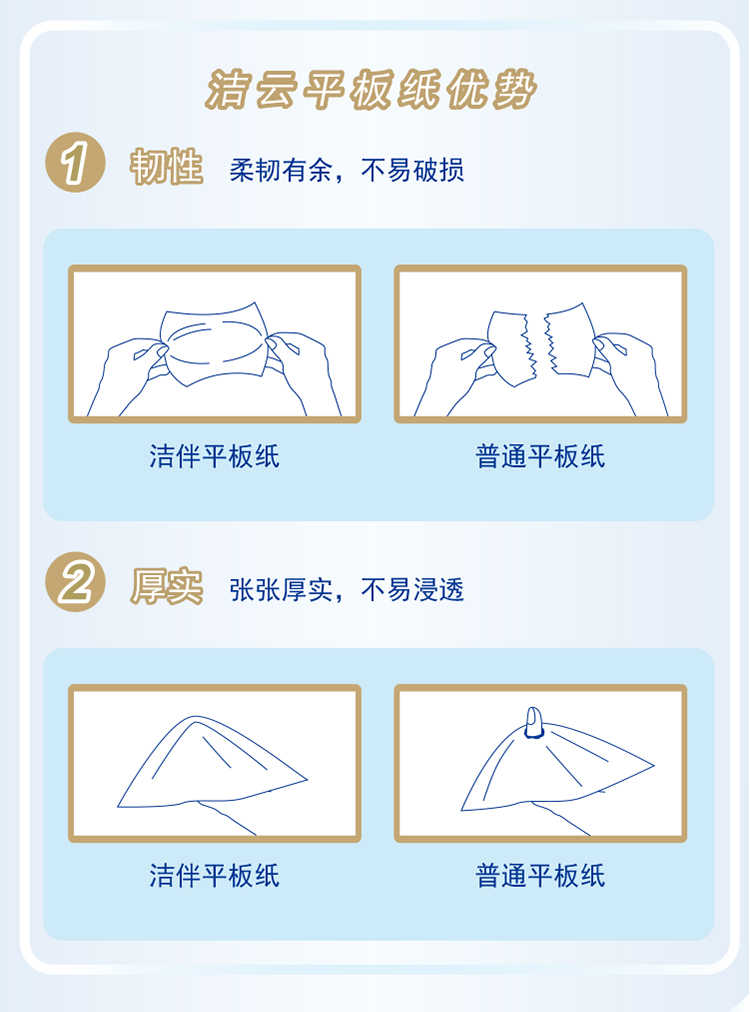 洁云平板纸优势

1 韧性 柔韧有余，不易破损

洁伴平板纸

普通平板纸

2 厚实 张张厚实，不易浸透

洁伴平板纸

普通平板纸