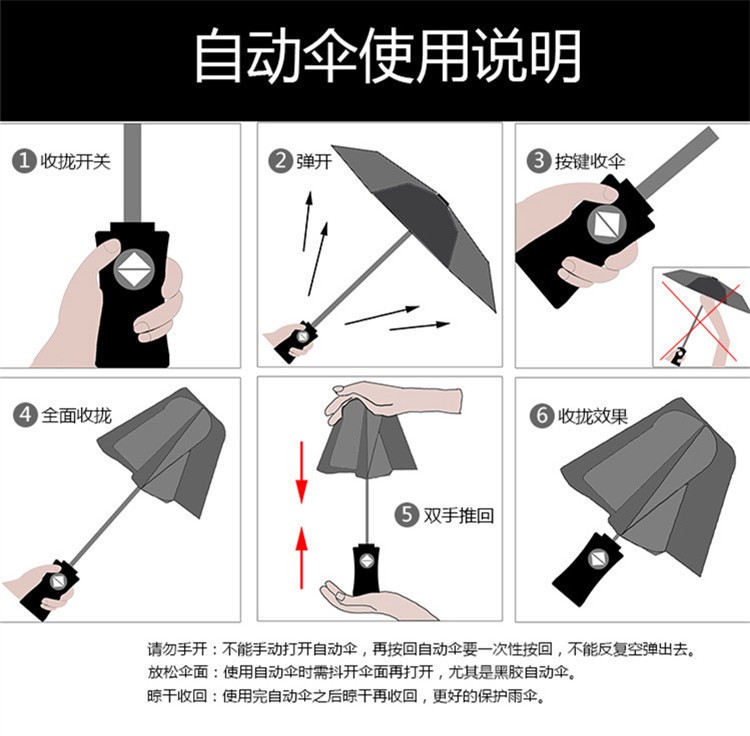 自动伞使用说明

1 收拢开关

2 弹开

3 按键收伞

4 全面收拢

5 双手推回

6 收拢效果

请勿手开：不能手动打开自动伞，再按回自动伞要一次性按回，不能反复空弹出去。
放松伞面：使用自动伞时需抖开伞面再打开，尤其是黑胶自动伞。
晾干收回：使用完自动伞之后晾干再收回，更好的保护雨伞。